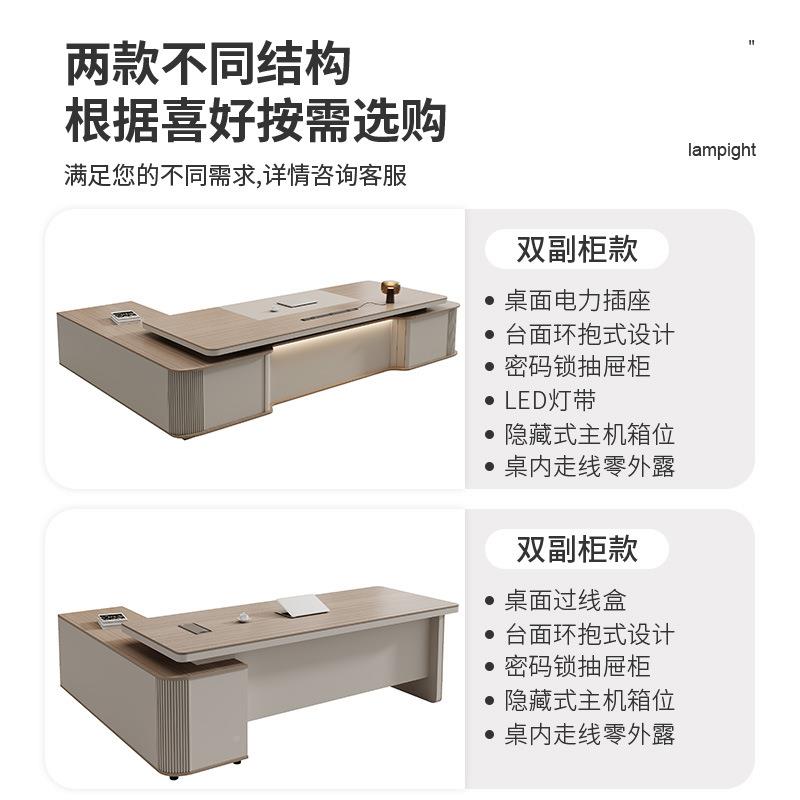 两款不同结构
根据喜好按需选购

满足您的不同需求,详情咨询客服

"

lampight

双副柜款

• 桌面电力插座
• 台面环抱式设计
• 密码锁抽屉柜
• LED灯带
• 隐藏式主机箱位
• 桌内走线零外露

双副柜款

• 桌面过线盒
• 台面环抱式设计
• 密码锁抽屉柜
• 隐藏式主机箱位
• 桌内走线零外露