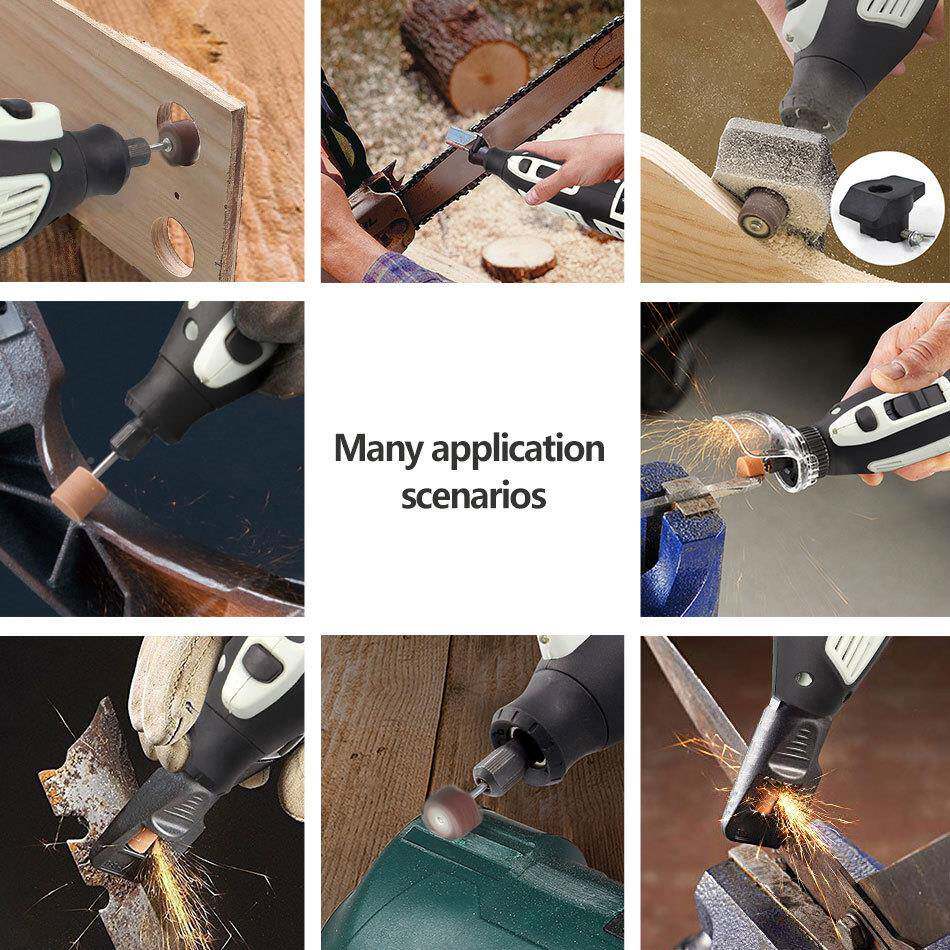 Many application scenarios