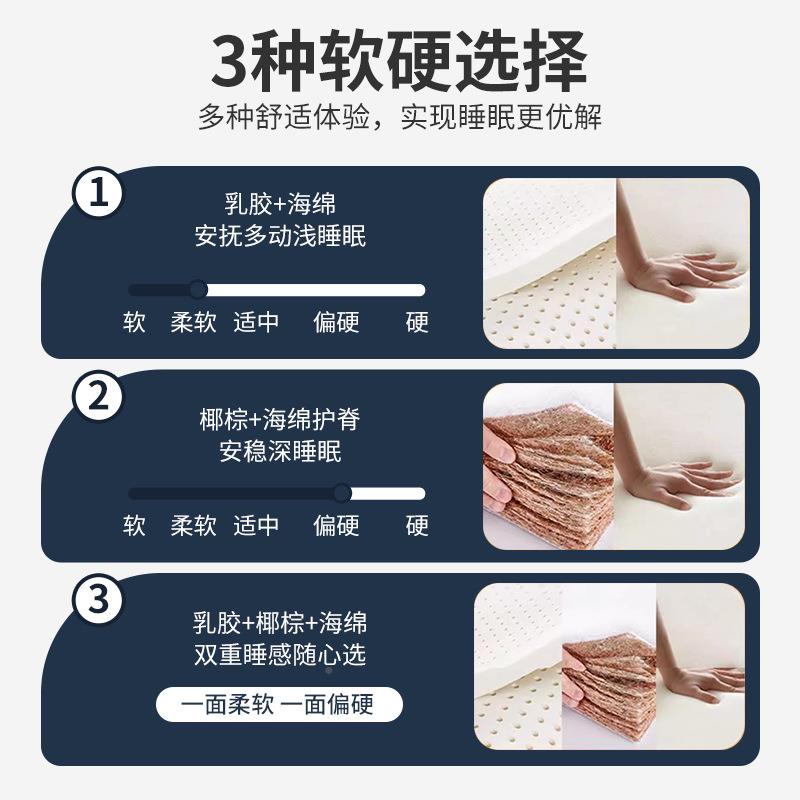 3种软硬选择
多种舒适体验，实现睡眠更优解

1
乳胶+海绵
安抚多动浅睡眠
软 柔软 适中 偏硬 硬

2
椰棕+海绵护脊
安稳深睡眠
软 柔软 适中 偏硬 硬

3
乳胶+椰棕+海绵
双重睡感随心选
一面柔软 一面偏硬