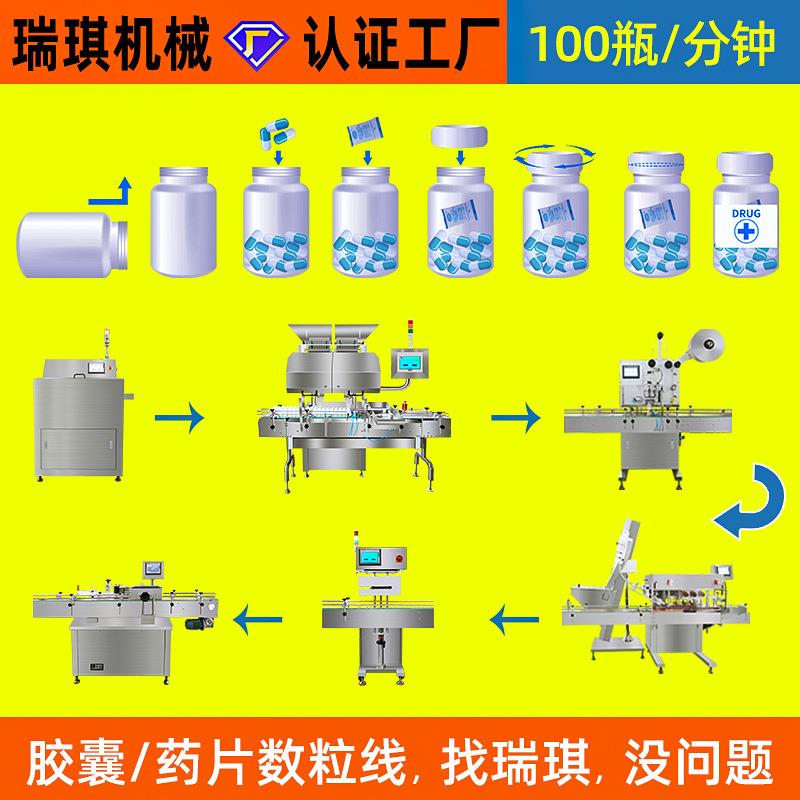 瑞琪机械 认证工厂 100瓶/分钟

DRUG

胶囊/药片数粒线, 找瑞琪, 没问题