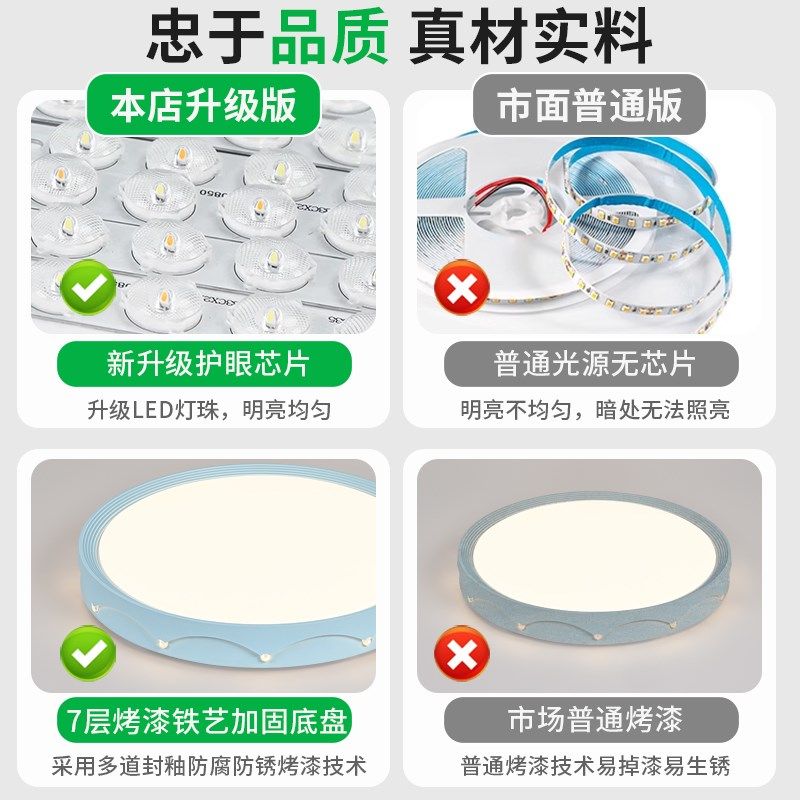 忠于品质 真材实料

本店升级版

新升级护眼芯片

升级LED灯珠，明亮均匀

市面普通版

普通光源无芯片

明亮不均匀，暗处无法照亮

7层烤漆铁艺加固底盘

采用多道封釉防腐防锈烤漆技术

市场普通烤漆

普通烤漆技术易掉漆易生锈