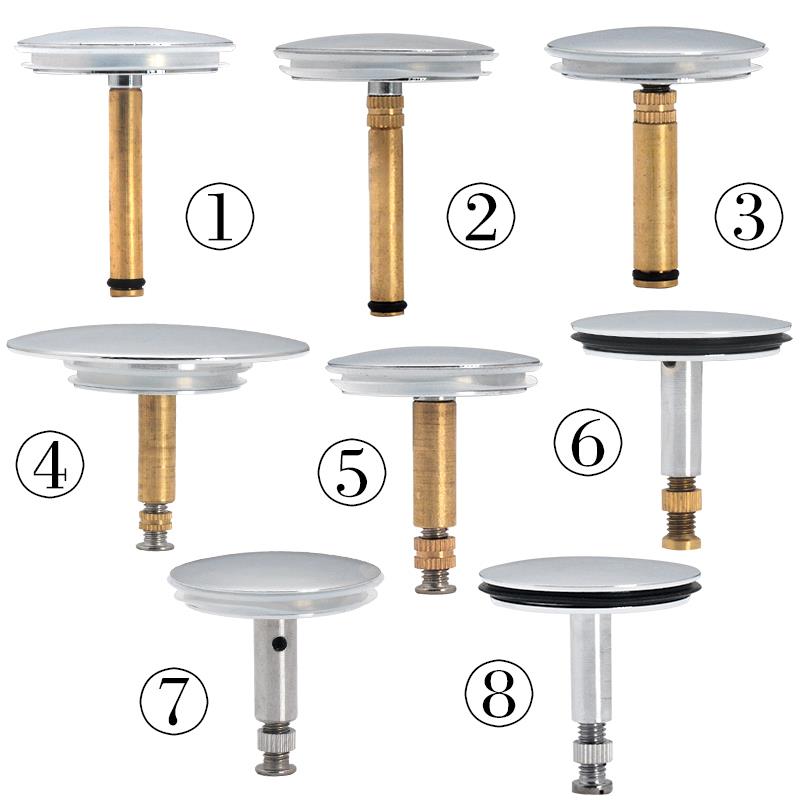 ①
②
③
④
⑤
⑥
⑦
⑧