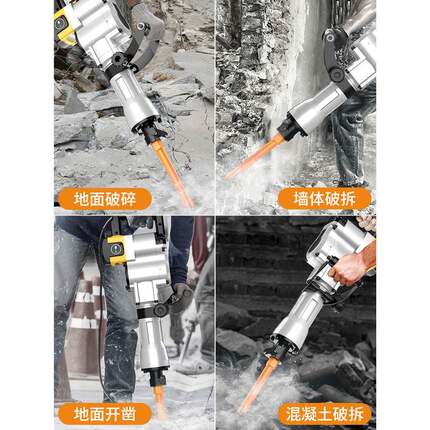 地面破碎

墙体破拆

地面开凿

混凝土破拆