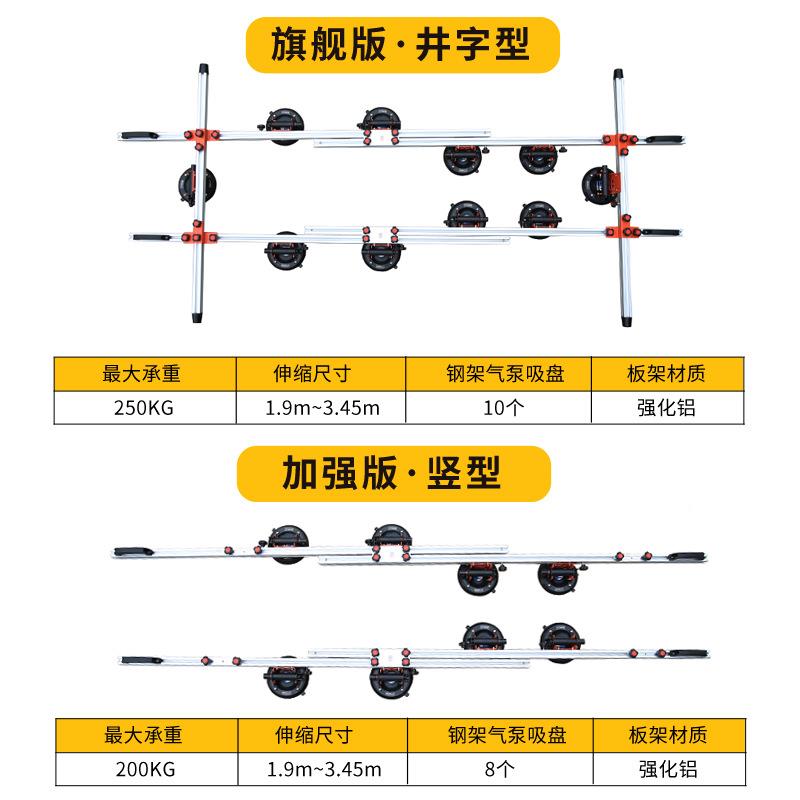 旗舰版·井字型

| 最大承重 | 伸缩尺寸 | 钢架气泵吸盘 | 板架材质 |
|---|---|---|---|
| 250KG | 1.9m~3.45m | 10个 | 强化铝 |

加强版·竖型

| 最大承重 | 伸缩尺寸 | 钢架气泵吸盘 | 板架材质 |
|---|---|---|---|
| 200KG | 1.9m~3.45m | 8个 | 强化铝 |