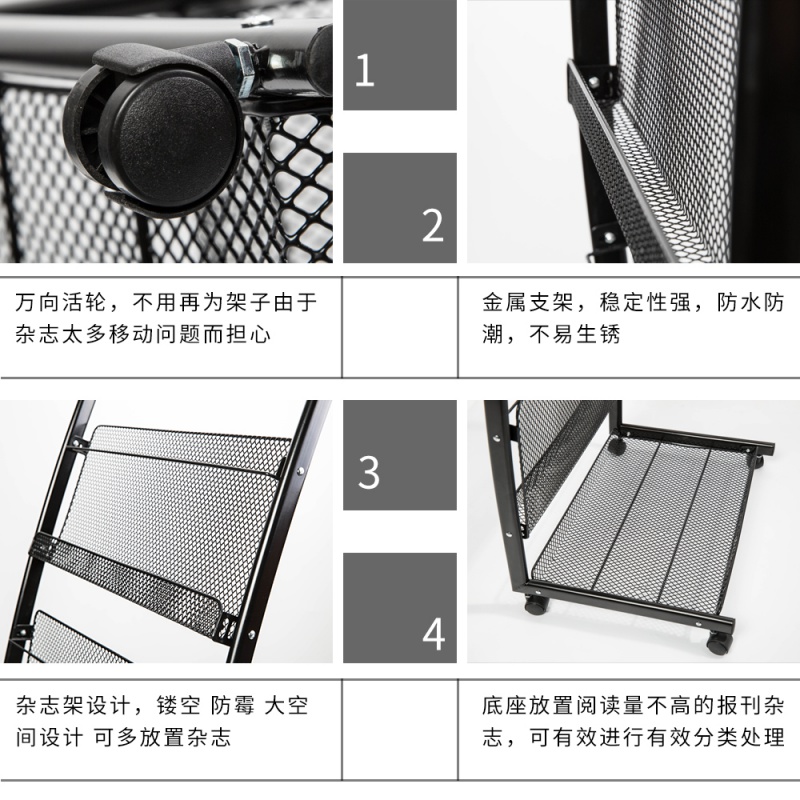 1

2

万向活轮，不用再为架子由于杂志太多移动问题而担心

金属支架，稳定性强，防水防潮，不易生锈

3

4

杂志架设计，镂空 防霉 大空间设计 可多放置杂志

底座放置阅读量不高的报刊杂志，可有效进行有效分类处理