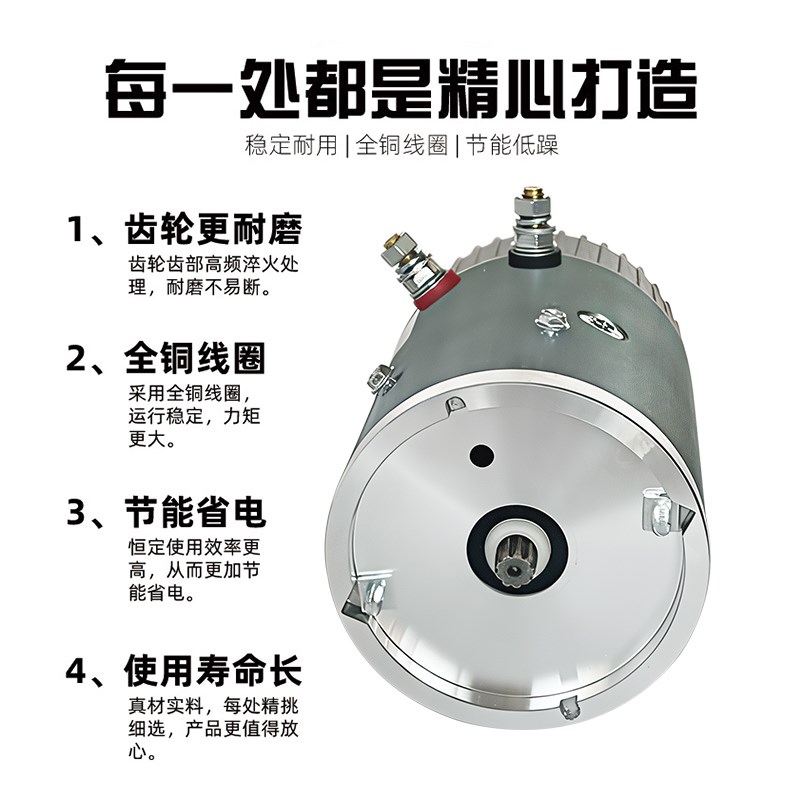 每一处都是精心打造

稳定耐用 | 全铜线圈 | 节能低躁

1、齿轮更耐磨

齿轮齿部高频淬火处理，耐磨不易断。

2、全铜线圈

采用全铜线圈，运行稳定，力矩更大。

3、节能省电

恒定使用效率更高，从而更加节能省电。

4、使用寿命长

真材实料，每处精挑细选，产品更值得放心。