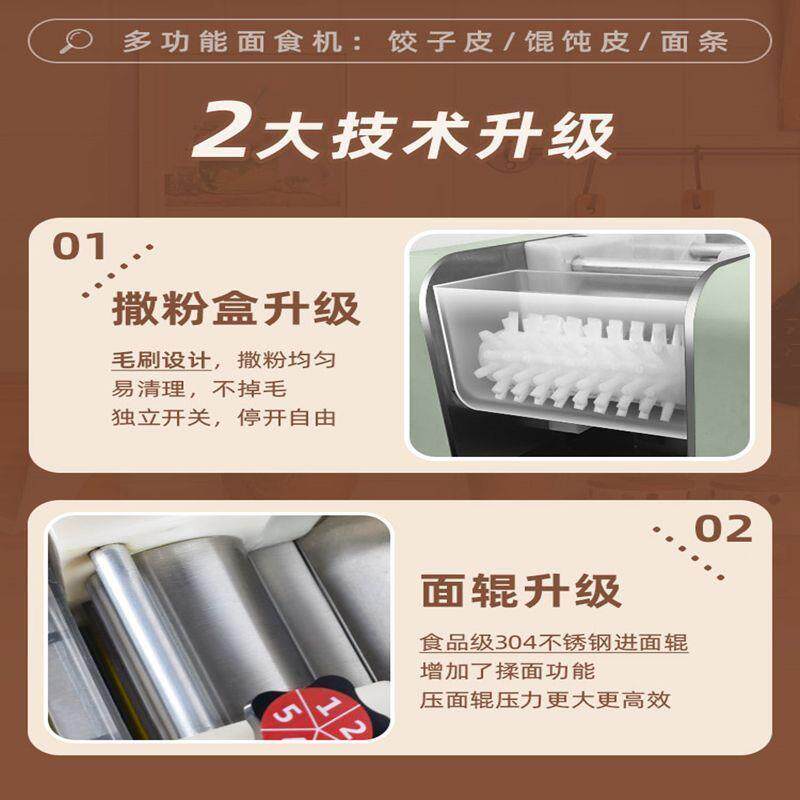 多功能面食机：饺子皮/馄饨皮/面条

2大技术升级

01

撒粉盒升级

毛刷设计，撒粉均匀
易清理，不掉毛
独立开关，停开自由

02

面辊升级

食品级304不锈钢进面辊
增加了揉面功能
压面辊压力更大更高效

1 2
5