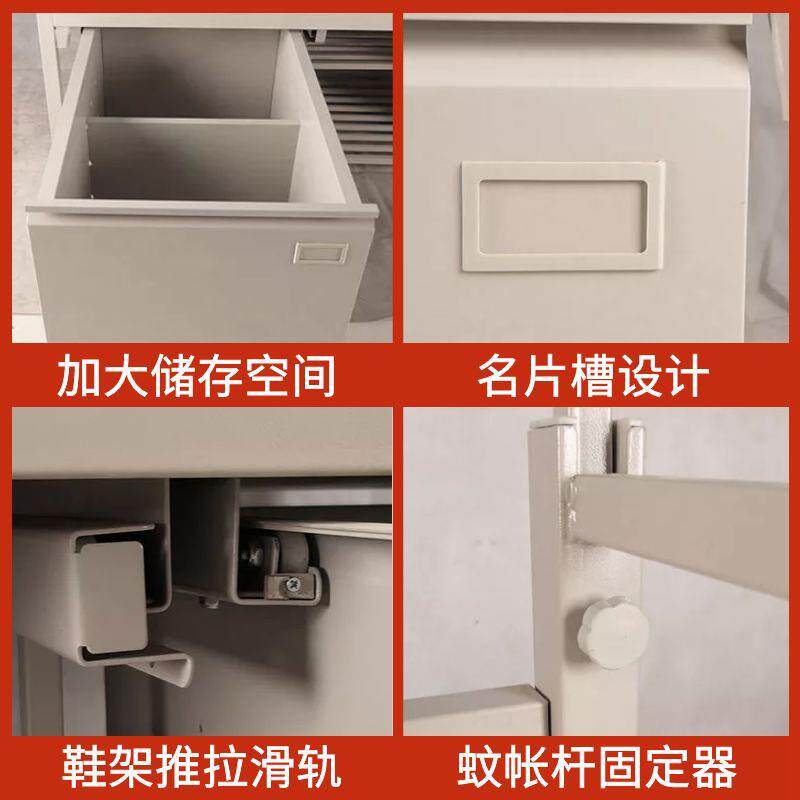 加大储存空间

名片槽设计

鞋架推拉滑轨

蚊帐杆固定器