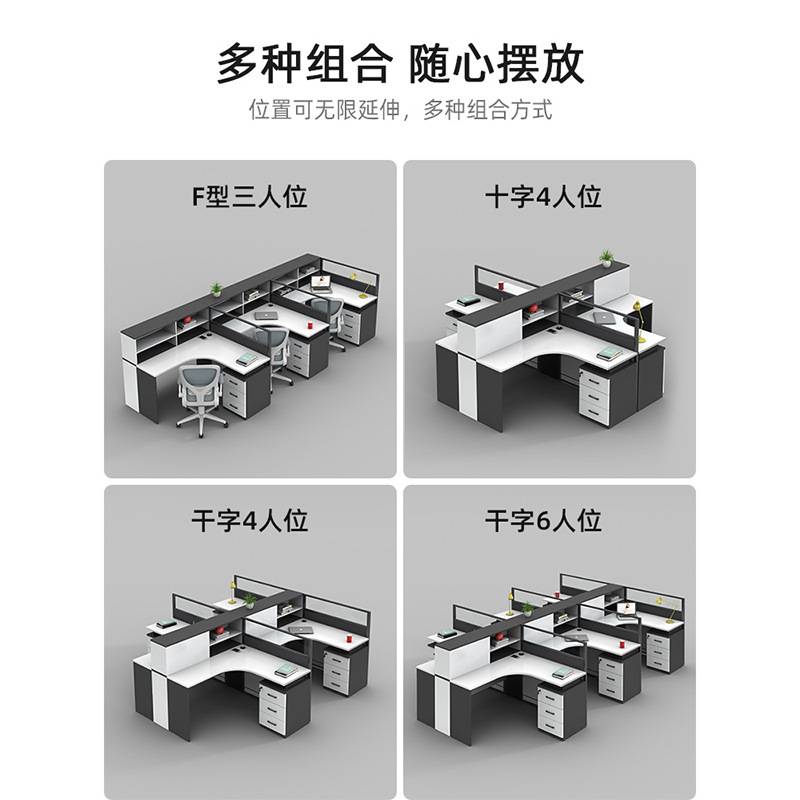 多种组合 随心摆放
位置可无限延伸，多种组合方式

F型三人位

十字4人位

干字4人位

干字6人位