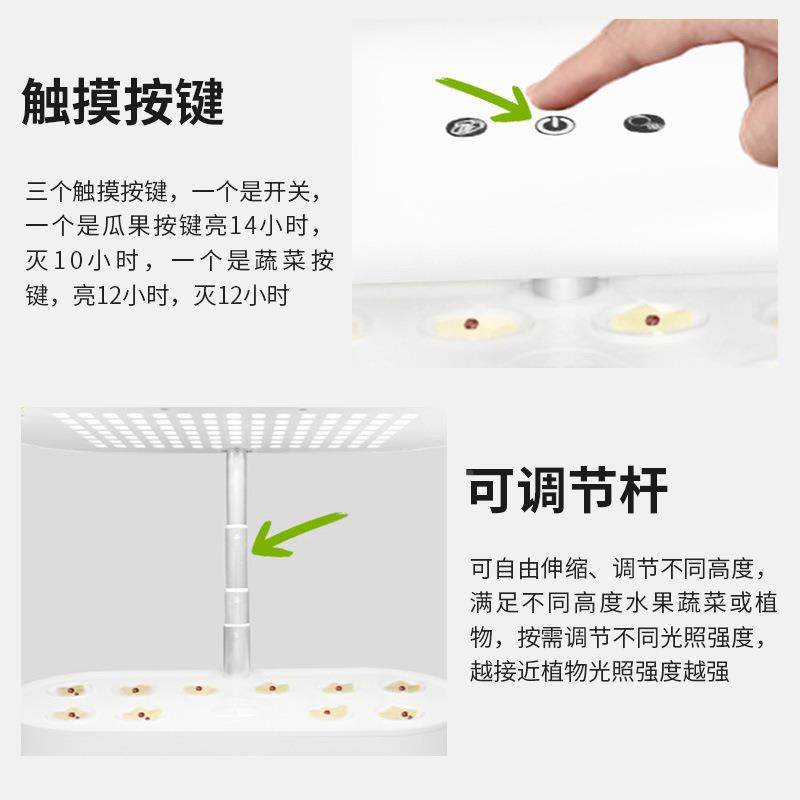 触摸按键

三个触摸按键，一个是开关，一个是瓜果按键亮14小时，灭10小时，一个是蔬菜按键，亮12小时，灭12小时

可调节杆

可自由伸缩、调节不同高度，满足不同高度水果蔬菜或植物，按需调节不同光照强度，越接近植物光照强度越强