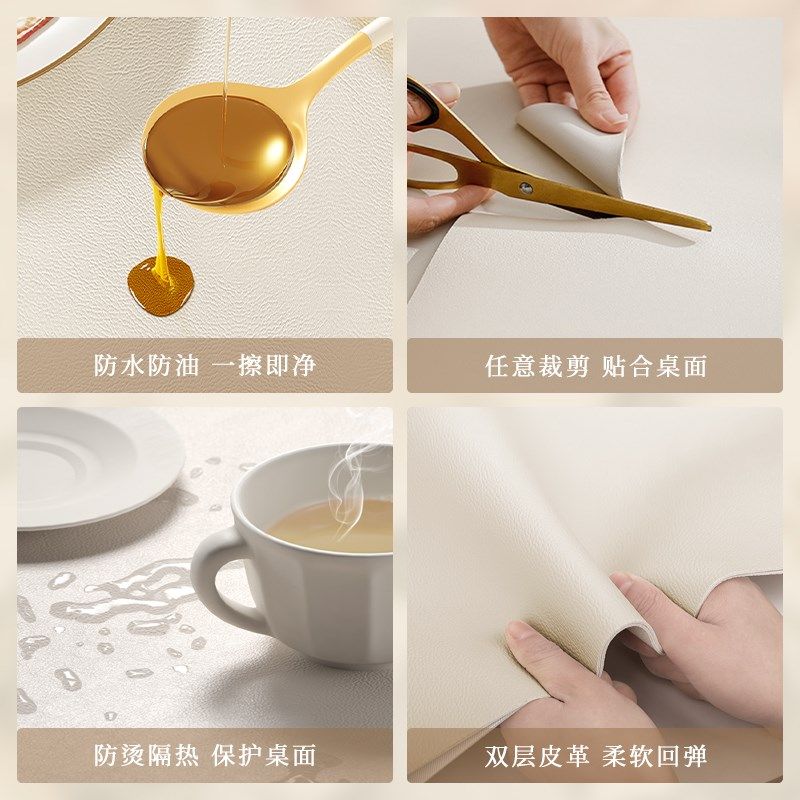 防水防油 一擦即净

任意裁剪 贴合桌面

防烫隔热 保护桌面

双层皮革 柔软回弹