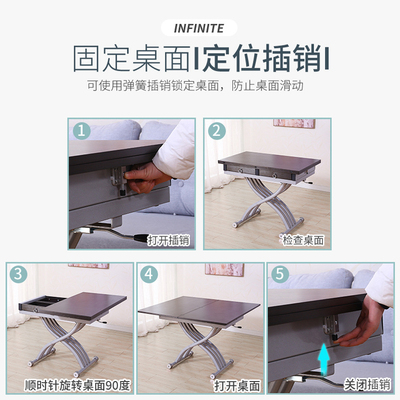 INFINITE

固定桌面I定位插销I

可使用弹簧插销锁定桌面，防止桌面滑动

1
打开插销

2
检查桌面

3
顺时针旋转桌面90度

4
打开桌面

5
关闭插销