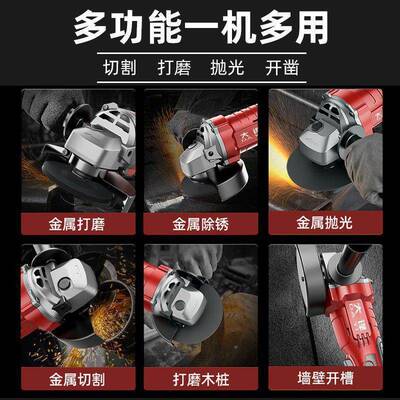 多功能一机多用

切割　打磨　抛光　开凿

金属打磨

金属除锈

金属抛光

金属切割

打磨木桩

墙壁开槽