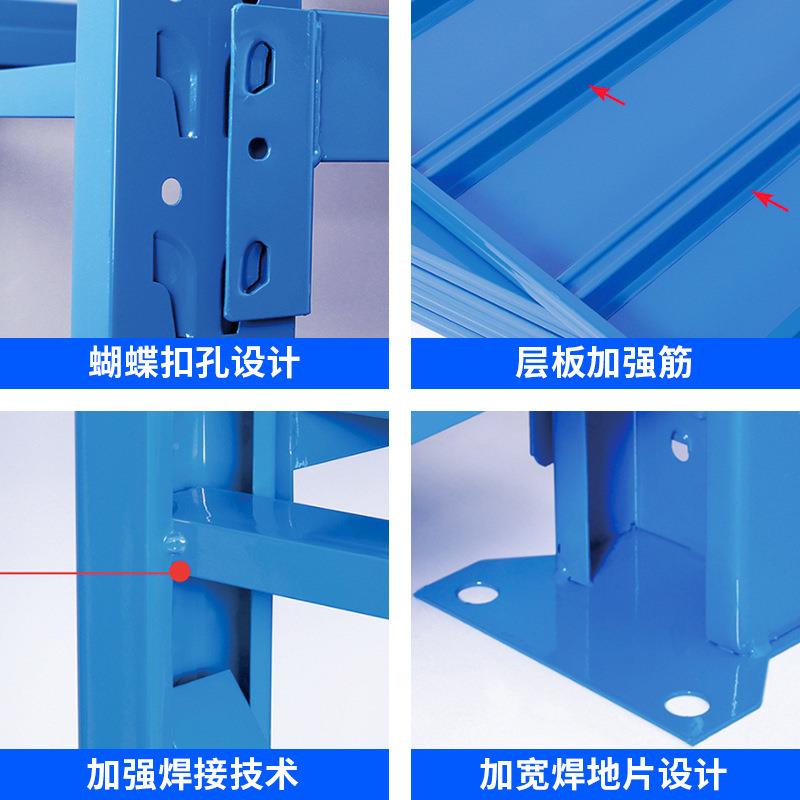 蝴蝶扣孔设计

层板加强筋

加强焊接技术

加宽焊地片设计