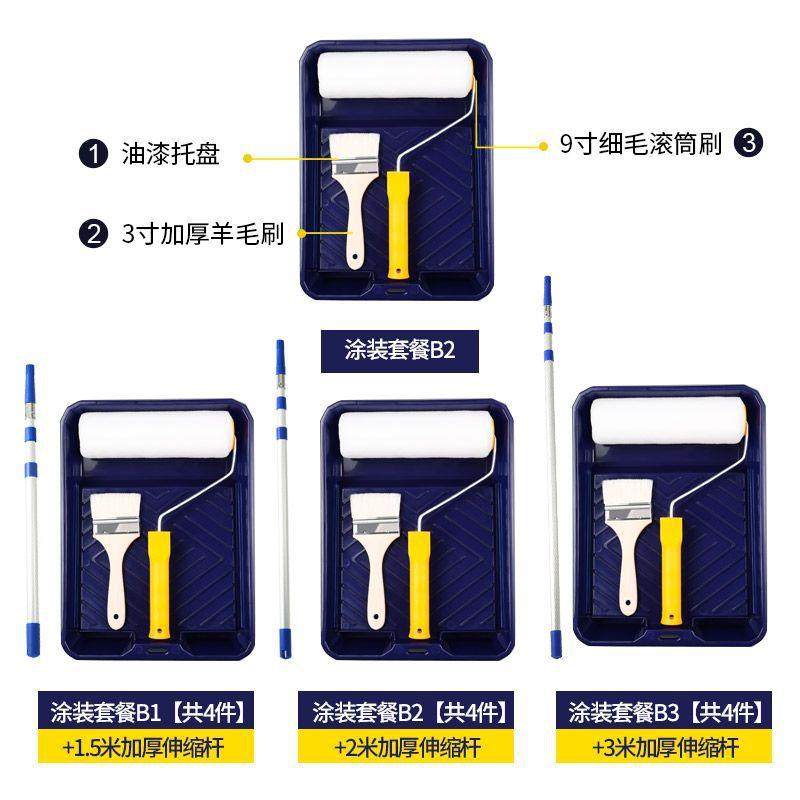 1 油漆托盘

2 3寸加厚羊毛刷

9寸细毛滚筒刷 3

涂装套餐B2

涂装套餐B1【共4件】
+1.5米加厚伸缩杆

涂装套餐B2【共4件】
+2米加厚伸缩杆

涂装套餐B3【共4件】
+3米加厚伸缩杆