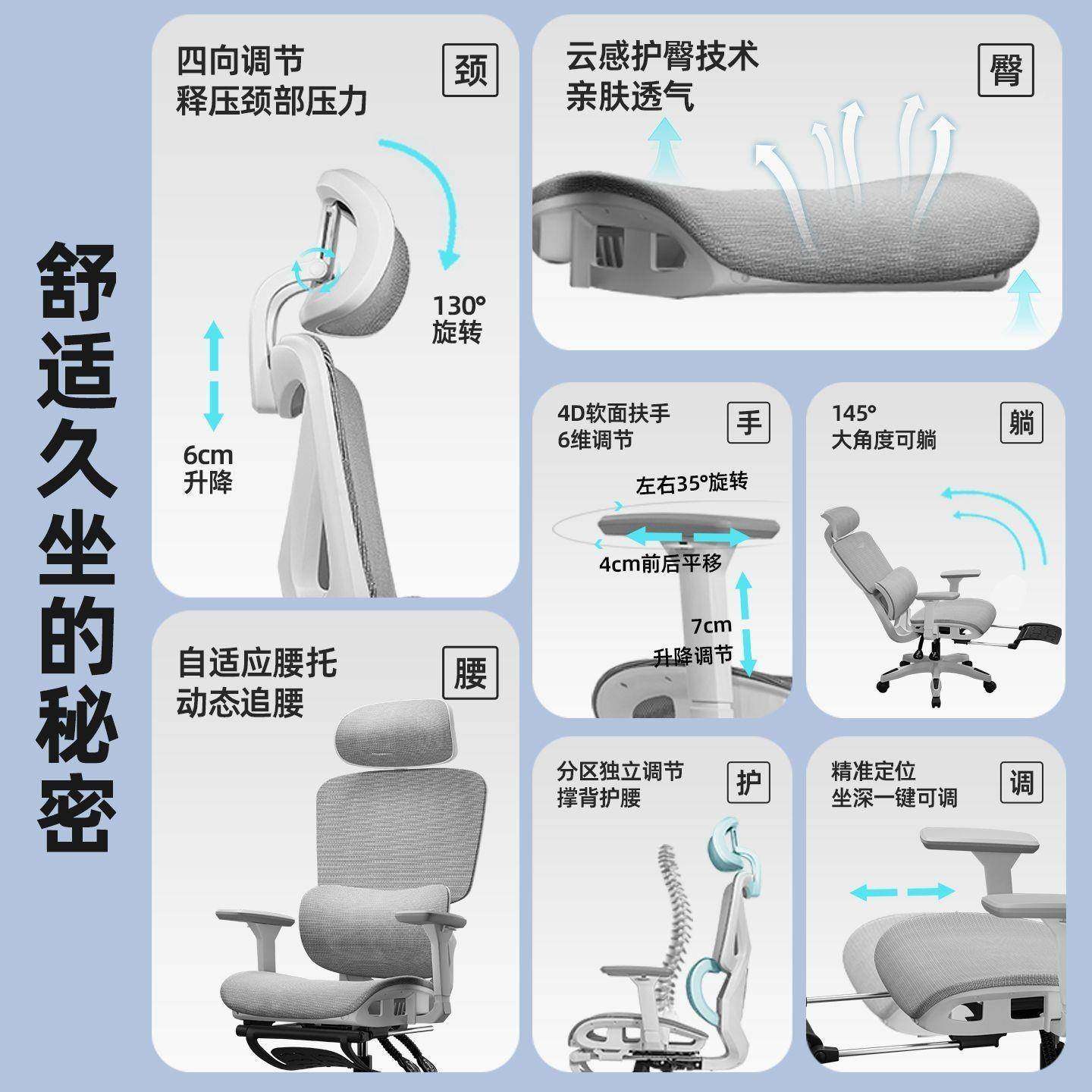 舒适久坐的秘密

四向调节
释压颈部压力

颈

130°
旋转

6cm
升降

云感护臀技术
亲肤透气

臀

4D软面扶手
6维调节

手

左右35°旋转

4cm前后平移

7cm
升降调节

145°
大角度可躺

躺

自适应腰托
动态追腰

腰

分区独立调节
撑背护腰

护

精准定位
坐深一键可调

调