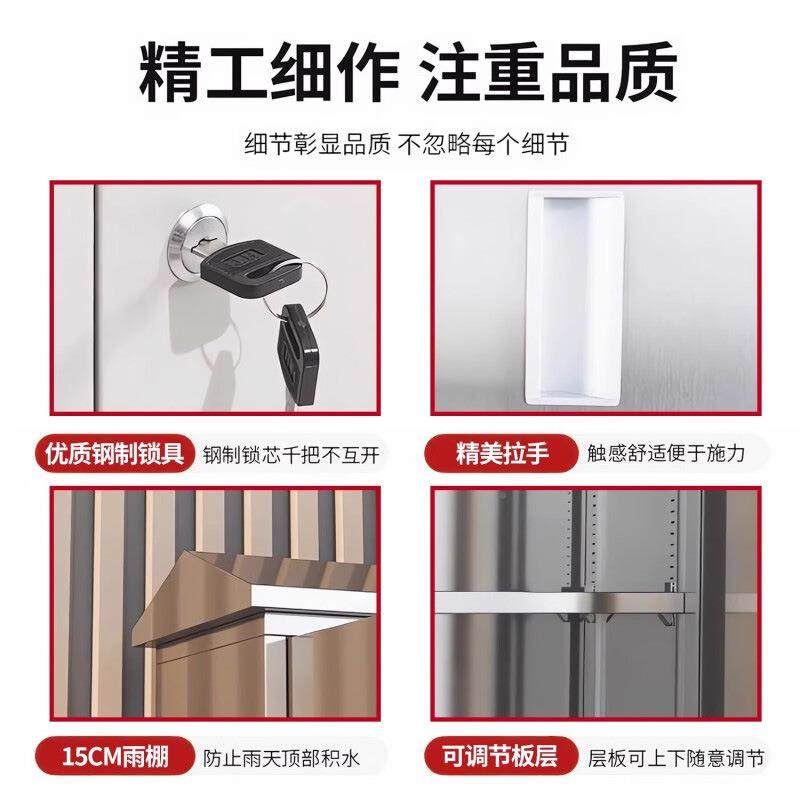 精工细作 注重品质

细节彰显品质 不忽略每个细节

优质钢制锁具 钢制锁芯千把不互开

精美拉手 触感舒适便于施力

15CM雨棚 防止雨天顶部积水

可调节板层 层板可上下随意调节