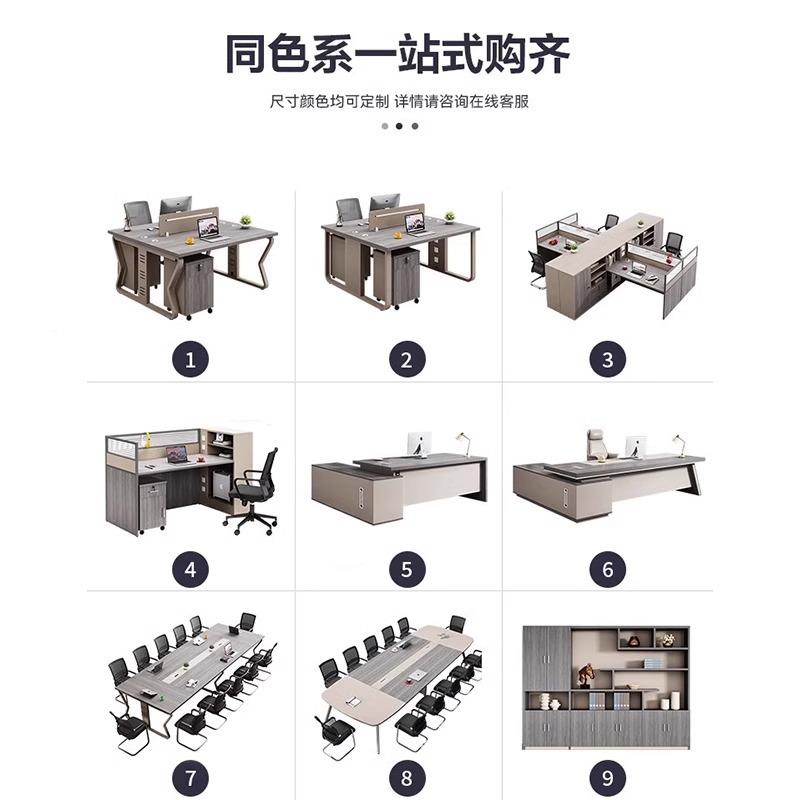 同色系一站式购齐

尺寸颜色均可定制 详情请咨询在线客服

1

2

3

4

5

6

7

8

9