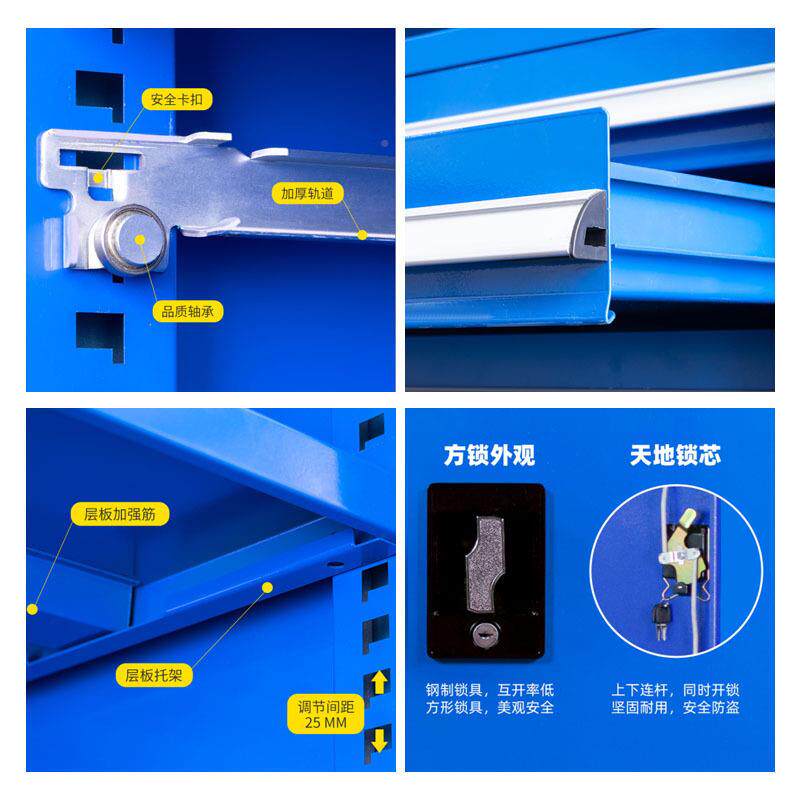 安全卡扣

加厚轨道

品质轴承

层板加强筋

层板托架

调节间距
25 MM

方锁外观

钢制锁具，互开率低
方形锁具，美观安全

天地锁芯

上下连杆，同时开锁
坚固耐用，安全防盗