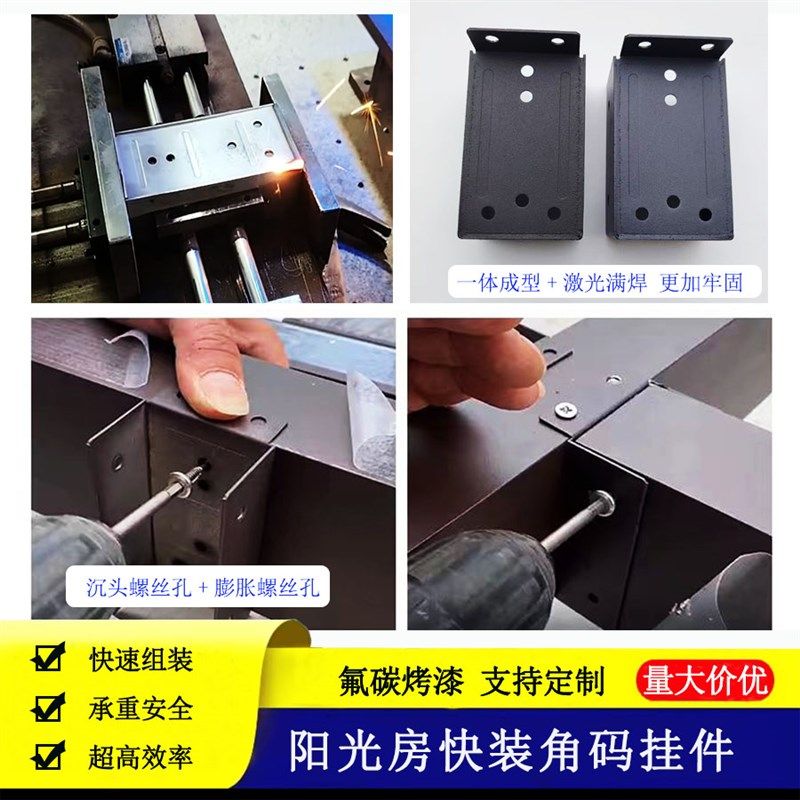 一体成型 + 激光满焊 更加牢固

沉头螺丝孔 + 膨胀螺丝孔

快速组装
承重安全
超高效率

氟碳烤漆 支持定制

量大价优

阳光房快装角码挂件