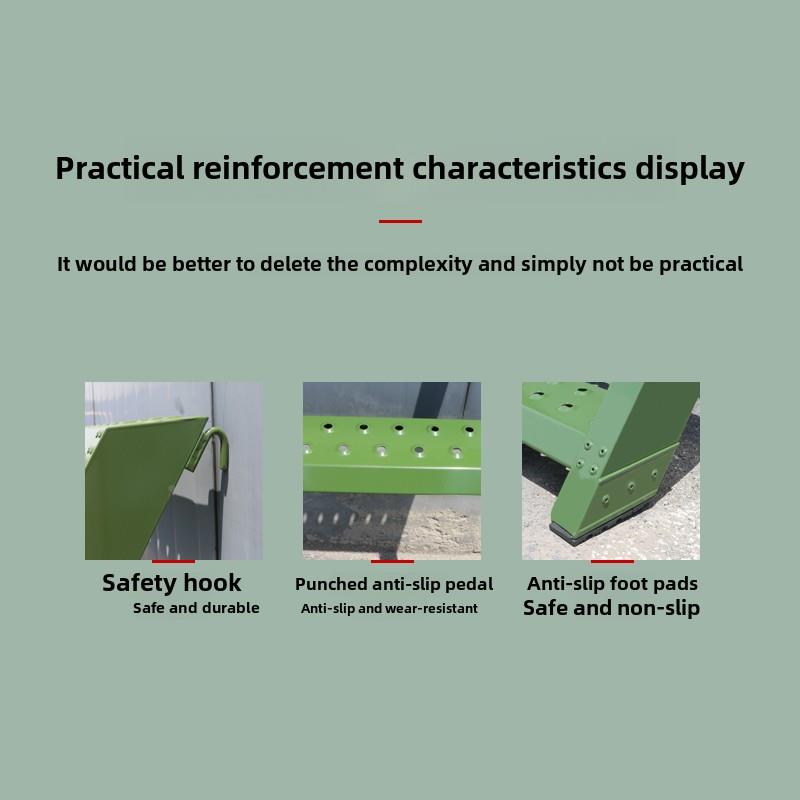 Practical reinforcement characteristics display

It would be better to delete the complexity and simply not be practical

Safety hook
Safe and durable

Punched anti-slip pedal
Anti-slip and wear-resistant

Anti-slip foot pads
Safe and non-slip