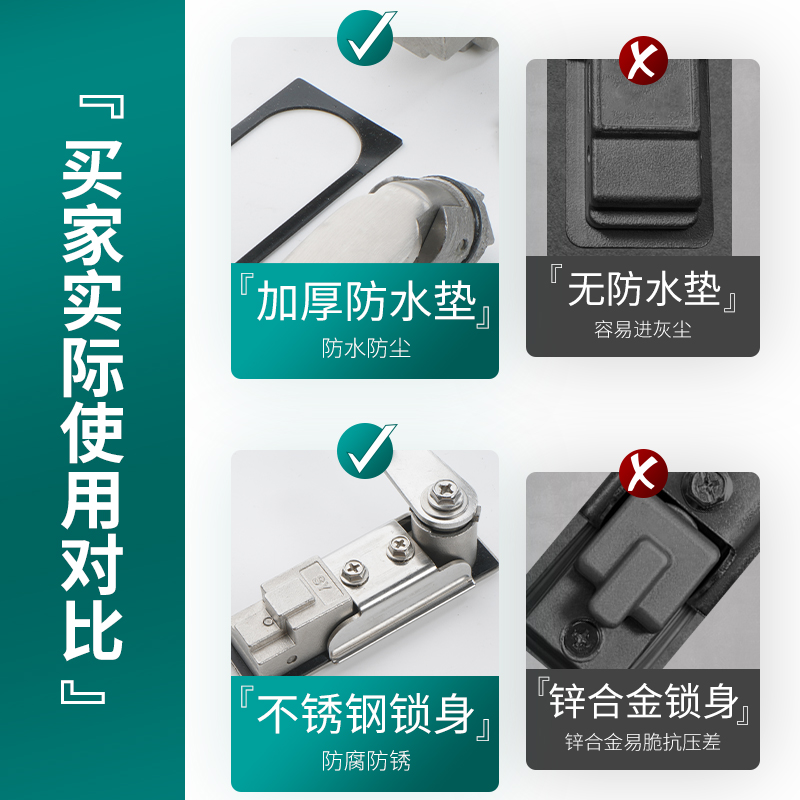 『买家实际使用对比』

『加厚防水垫』
防水防尘

『无防水垫』
容易进灰尘

『不锈钢锁身』
防腐防锈

『锌合金锁身』
锌合金易脆抗压差