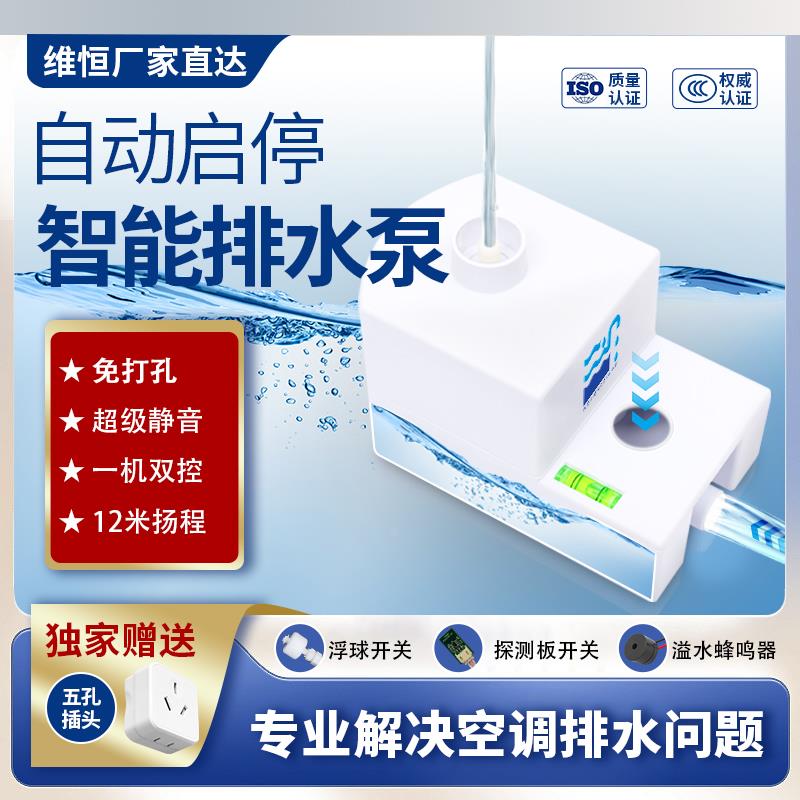 维恒厂家直达

ISO 质量认证

权威认证

自动启停

智能排水泵

★ 免打孔

★ 超级静音

★ 一机双控

★ 12米扬程

独家赠送

五孔插头

浮球开关

探测板开关

溢水蜂鸣器

专业解决空调排水问题