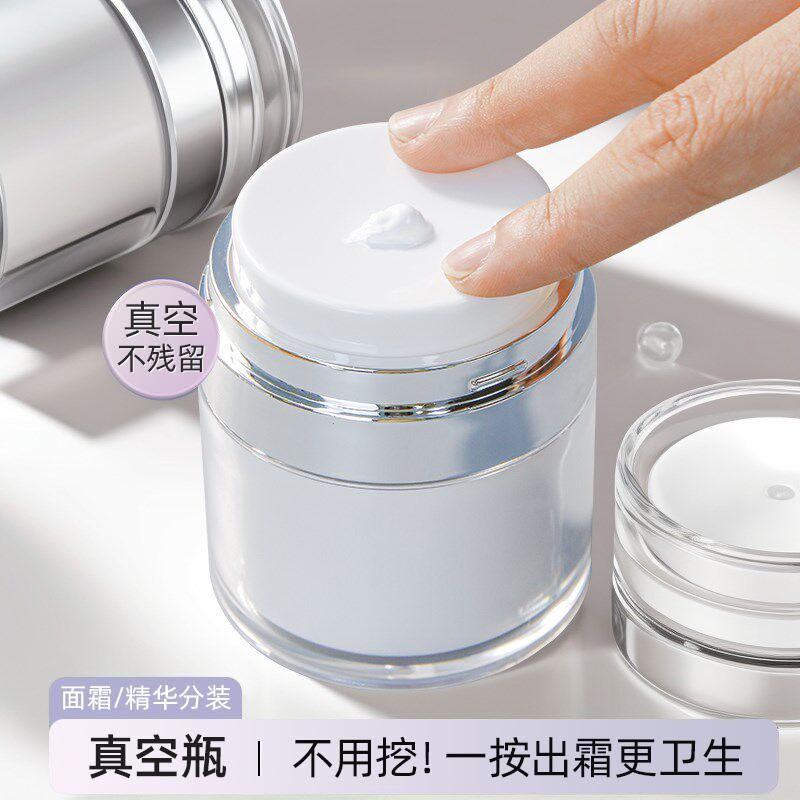 真空
不残留

面霜/精华分装

真空瓶 | 不用挖! 一按出霜更卫生