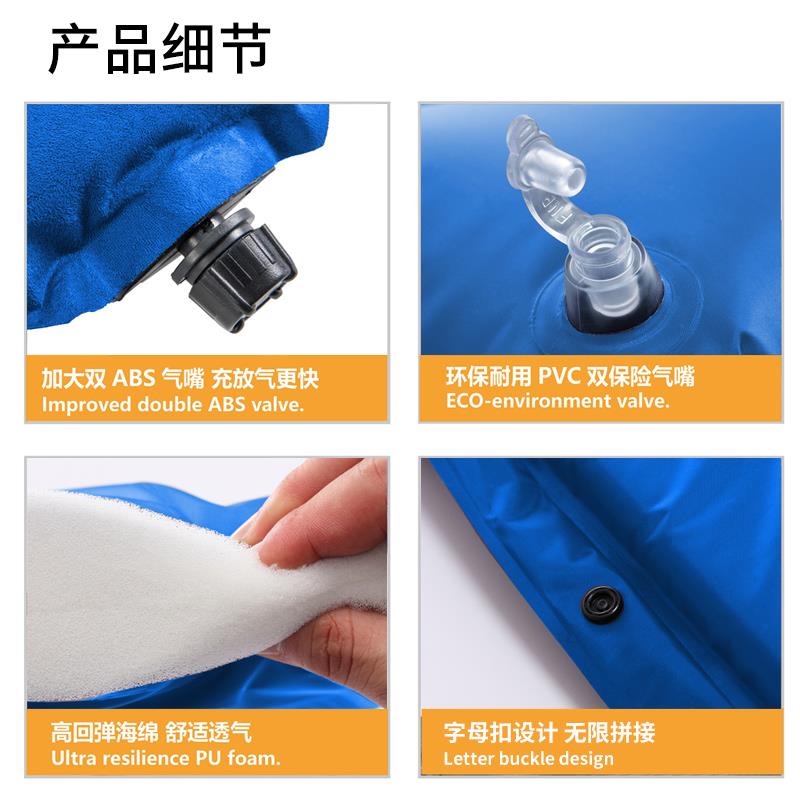 产品细节

加大双 ABS 气嘴 充放气更快
Improved double ABS valve.

环保耐用 PVC 双保险气嘴
ECO-environment valve.

高回弹海绵 舒适透气
Ultra resilience PU foam.

字母扣设计 无限拼接
Letter buckle design