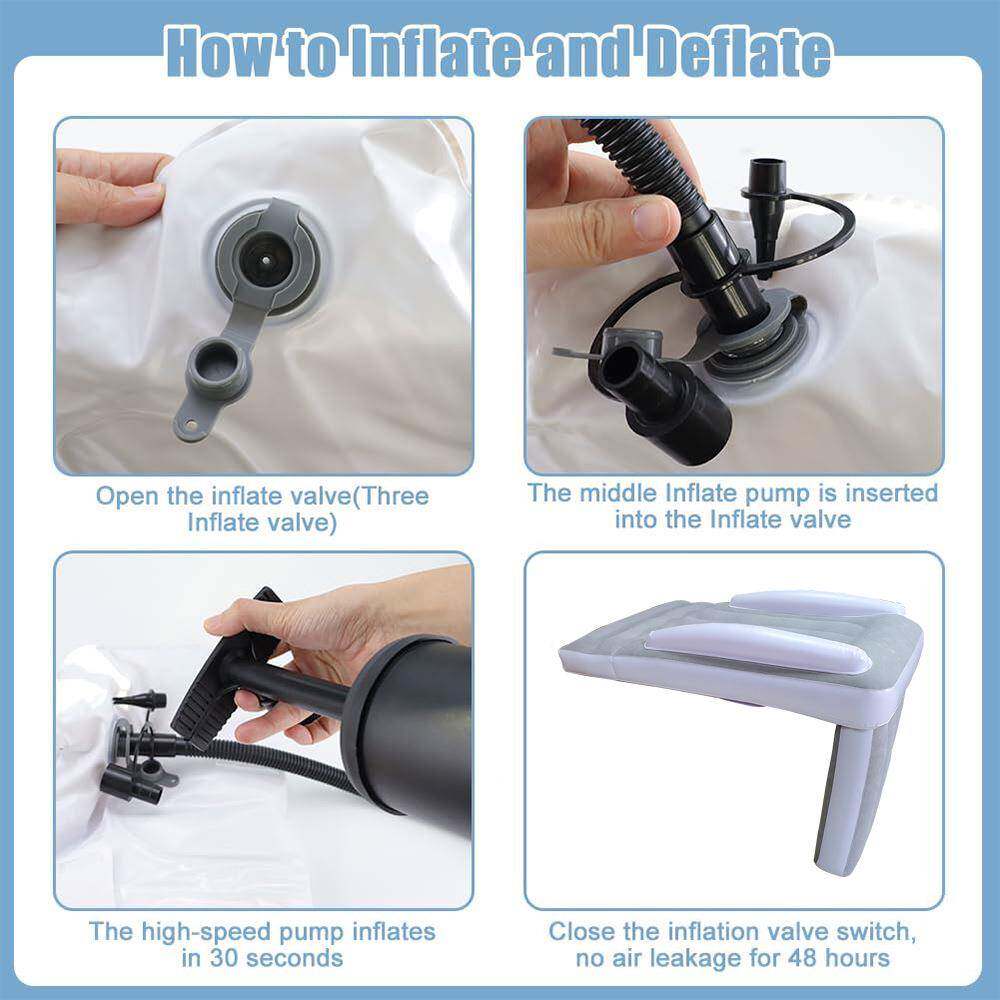 How to Inflate and Deflate

Open the inflate valve(Three Inflate valve)

The middle Inflate pump is inserted into the Inflate valve

The high-speed pump inflates in 30 seconds

Close the inflation valve switch, no air leakage for 48 hours