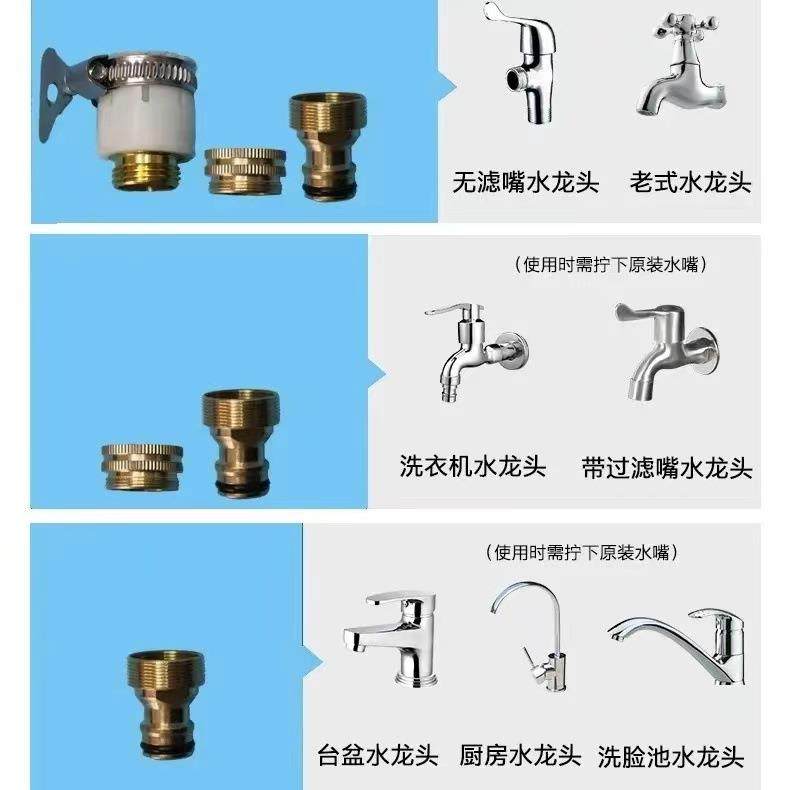 无滤嘴水龙头 老式水龙头

（使用时需拧下原装水嘴）

洗衣机水龙头 带过滤嘴水龙头

（使用时需拧下原装水嘴）

台盆水龙头 厨房水龙头 洗脸池水龙头