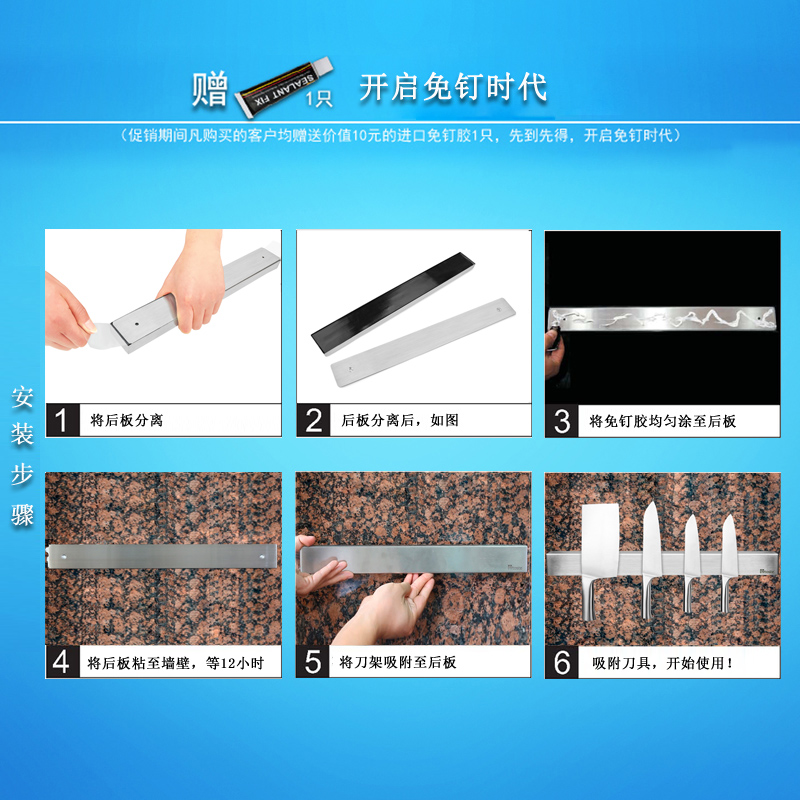 赠 SEALANT FIX 1只 开启免钉时代

（促销期间凡购买的客户均赠送价值10元的进口免钉胶1只，先到先得，开启免钉时代）

安装步骤

1 将后板分离

2 后板分离后，如图

3 将免钉胶均匀涂至后板

4 将后板粘至墙壁，等12小时

5 将刀架吸附至后板

6 吸附刀具，开始使用！