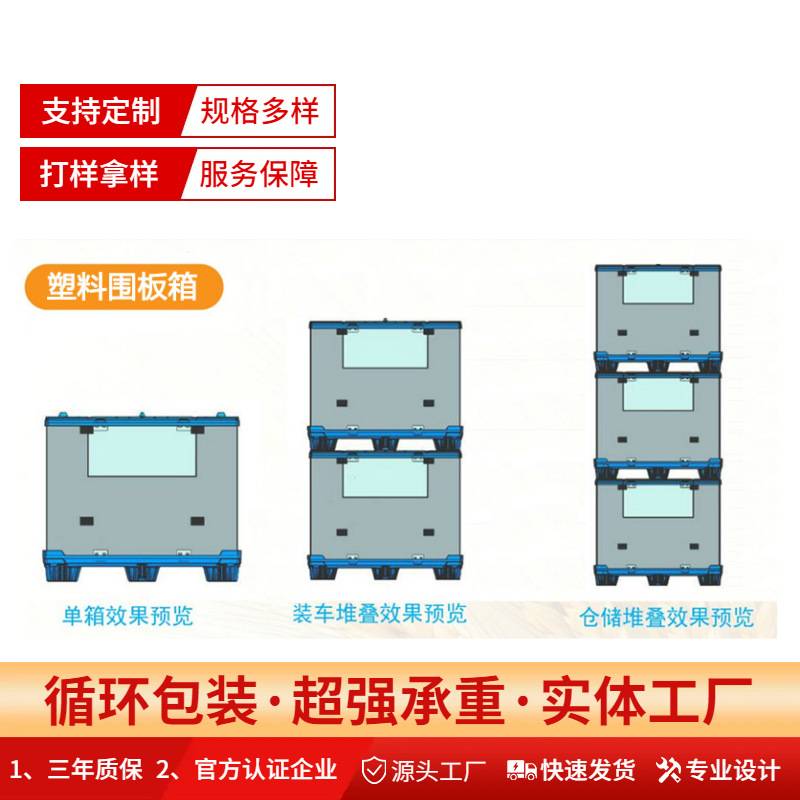 支持定制 规格多样
打样拿样 服务保障

塑料围板箱

单箱效果预览
装车堆叠效果预览
仓储堆叠效果预览

循环包装·超强承重·实体工厂

1、三年质保 2、官方认证企业 源头工厂 快速发货 专业设计