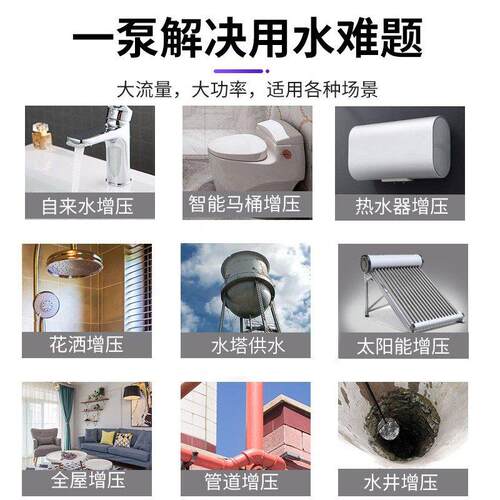 一泵解决用水难题

大流量，大功率，适用各种场景

自来水增压

智能马桶增压

热水器增压

花洒增压

水塔供水

太阳能增压

全屋增压

管道增压

水井增压