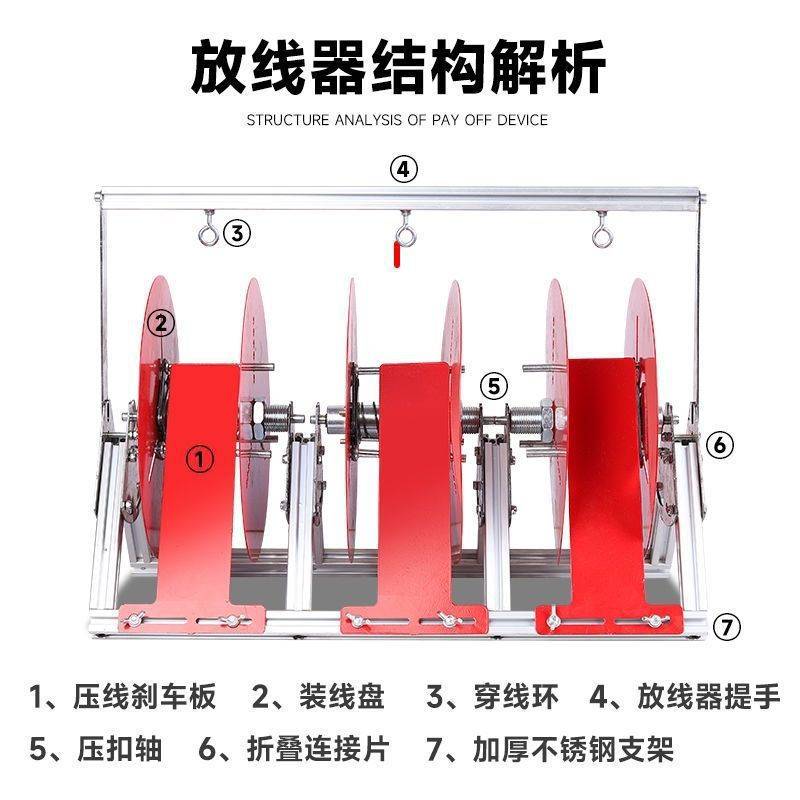 放线器结构解析

STRUCTURE ANALYSIS OF PAY OFF DEVICE

④

③

②

⑤

①

⑥

⑦

1、压线刹车板　2、装线盘　3、穿线环　4、放线器提手

5、压扣轴　6、折叠连接片　7、加厚不锈钢支架