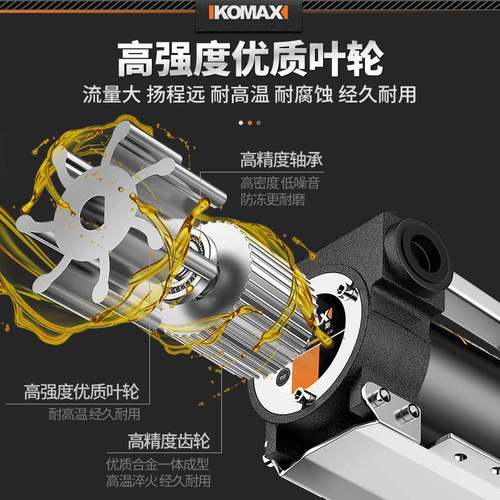 KOMAX

高强度优质叶轮

流量大 扬程远 耐高温 耐腐蚀 经久耐用

高精度轴承

高密度 低噪音
防冻更耐磨

高强度优质叶轮

耐高温 经久耐用

高精度齿轮

优质合金一体成型
高温淬火 经久耐用