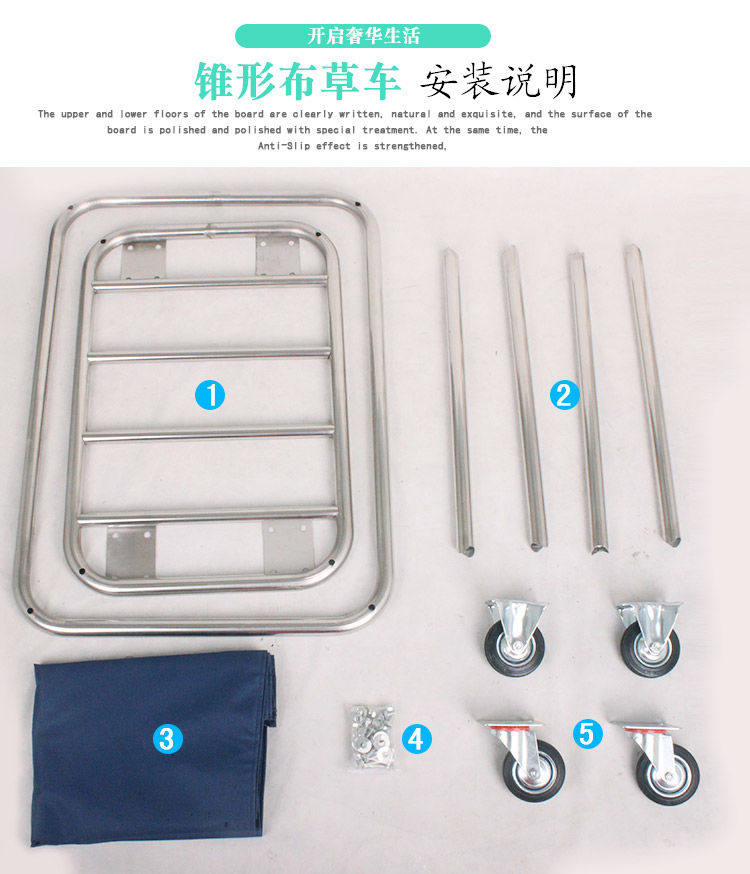 开启奢华生活

锥形布草车 安装说明

The upper and lower floors of the board are clearly written, natural and exquisite, and the surface of the board is polished and polished with special treatment. At the same time, the Anti-Slip effect is strengthened,

1

2

3

4

5