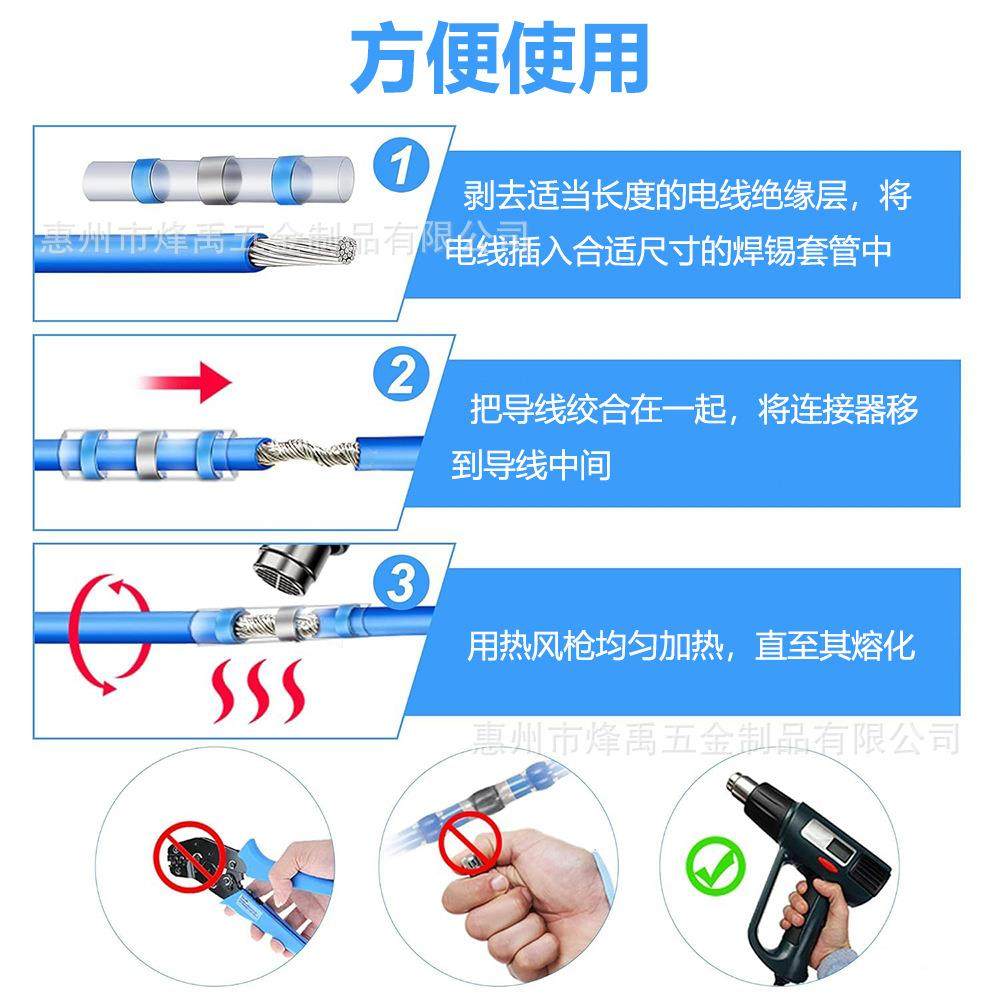 方便使用

1
剥去适当长度的电线绝缘层，将电线插入合适尺寸的焊锡套管中

惠州市烽禹五金制品有限公司

2
把导线绞合在一起，将连接器移到导线中间

3
用热风枪均匀加热，直至其熔化

惠州市烽禹五金制品有限公司