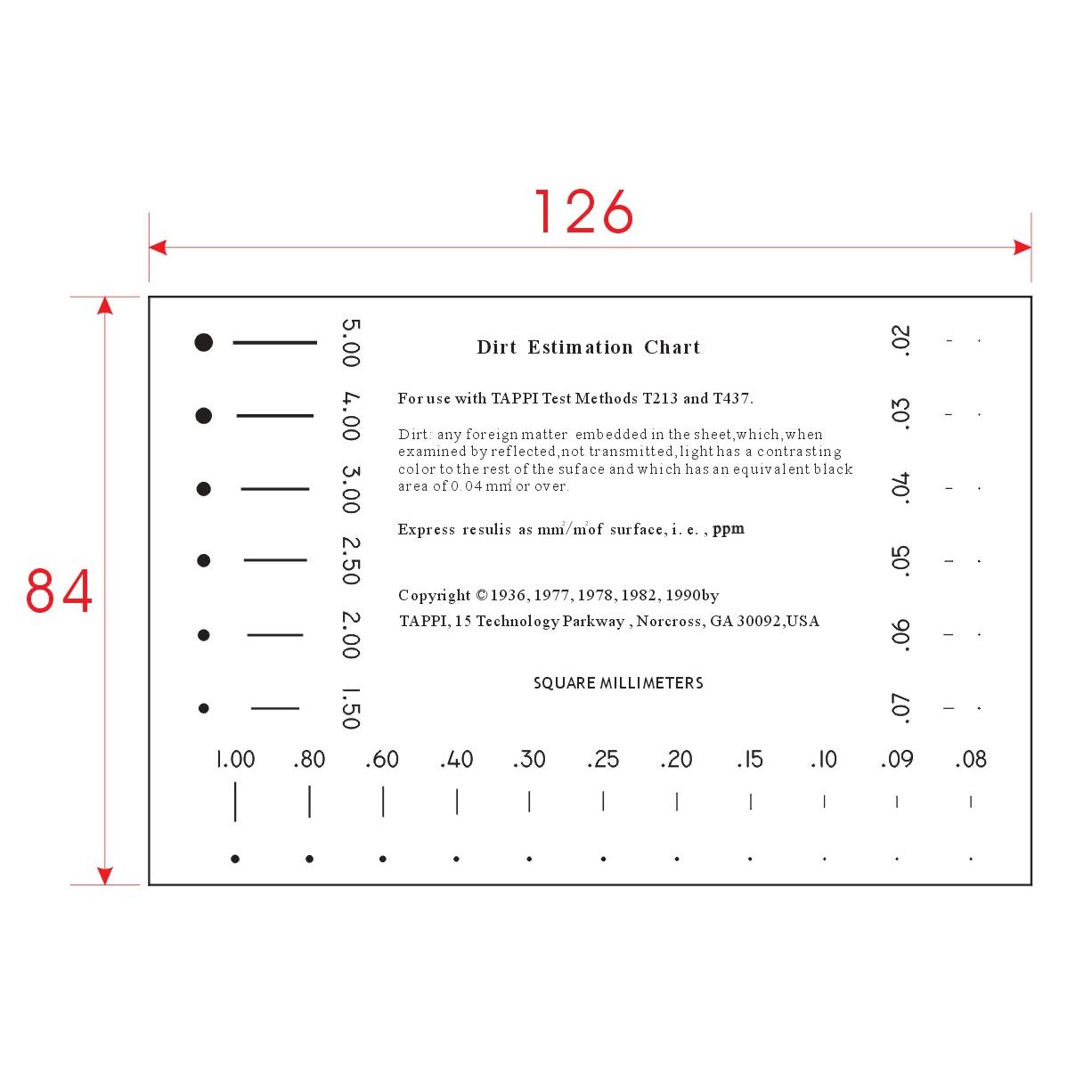 126

84

5.00

4.00

3.00

2.50

2.00

1.50

Dirt Estimation Chart

For use with TAPPI Test Methods T213 and T437.

Dirt: any foreign matter embedded in the sheet,which,when examined by reflected,not transmitted,light has a contrasting color to the rest of the suface and which has an equivalent black area of 0.04 $mm^2$ or over.

Express resulis as $mm^2/m^2$of surface, i. e. , ppm

Copyright ©1936, 1977, 1978, 1982, 1990by
TAPPI, 15 Technology Parkway , Norcross, GA 30092,USA

SQUARE MILLIMETERS

.02

.03

.04

.05

.06

.07

1.00 .80 .60 .40 .30 .25 .20 .15 .10 .09 .08