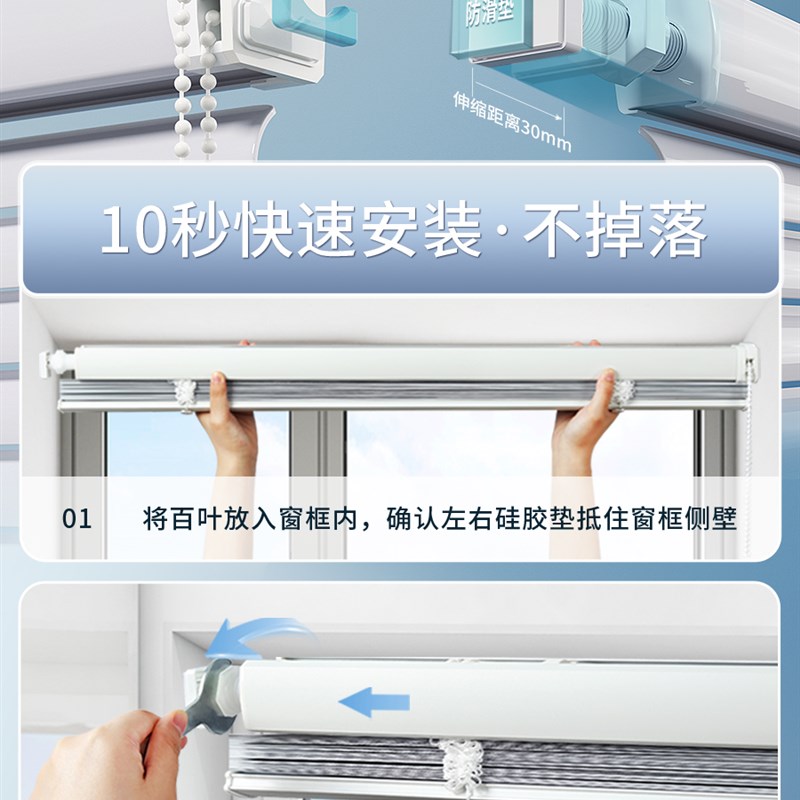 防滑垫

伸缩距离30mm

10秒快速安装·不掉落

01 将百叶放入窗框内，确认左右硅胶垫抵住窗框侧壁