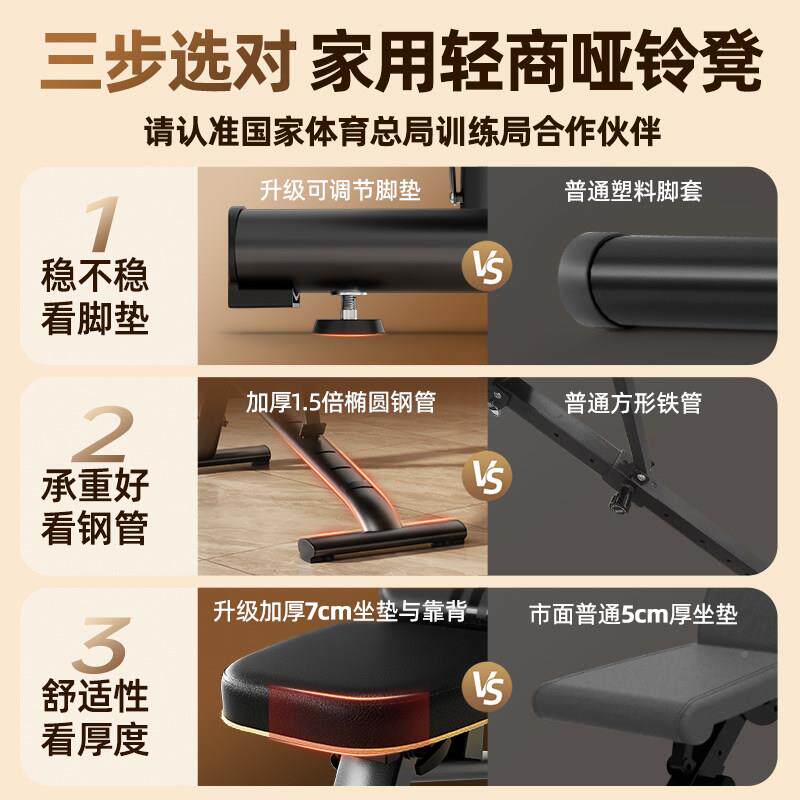 三步选对 家用轻商哑铃凳

请认准国家体育总局训练局合作伙伴

1
稳不稳
看脚垫

升级可调节脚垫

VS

普通塑料脚套

2
承重好
看钢管

加厚1.5倍椭圆钢管

VS

普通方形铁管

3
舒适性
看厚度

升级加厚7cm坐垫与靠背

VS

市面普通5cm厚坐垫