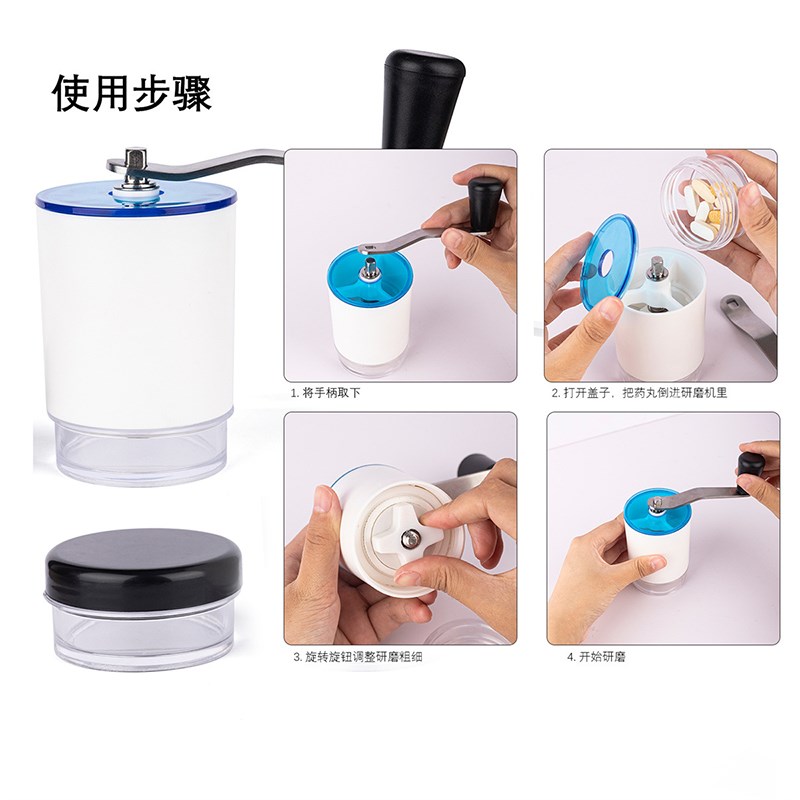 使用步骤

1. 将手柄取下

2. 打开盖子，把药丸倒进研磨机里

3. 旋转旋钮调整研磨粗细

4. 开始研磨