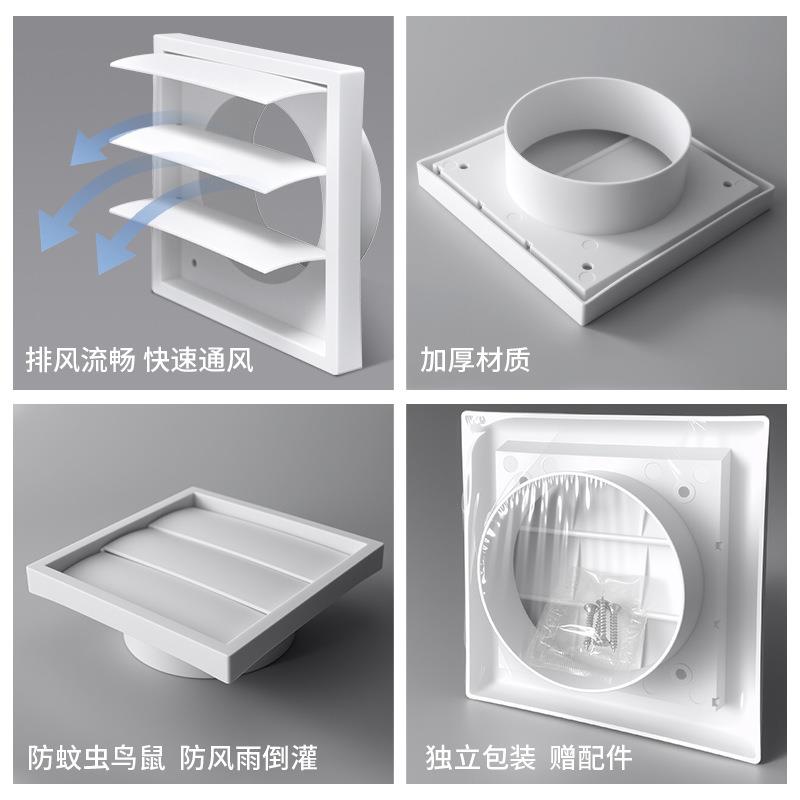 排风流畅 快速通风

加厚材质

防蚊虫鸟鼠 防风雨倒灌

独立包装 赠配件