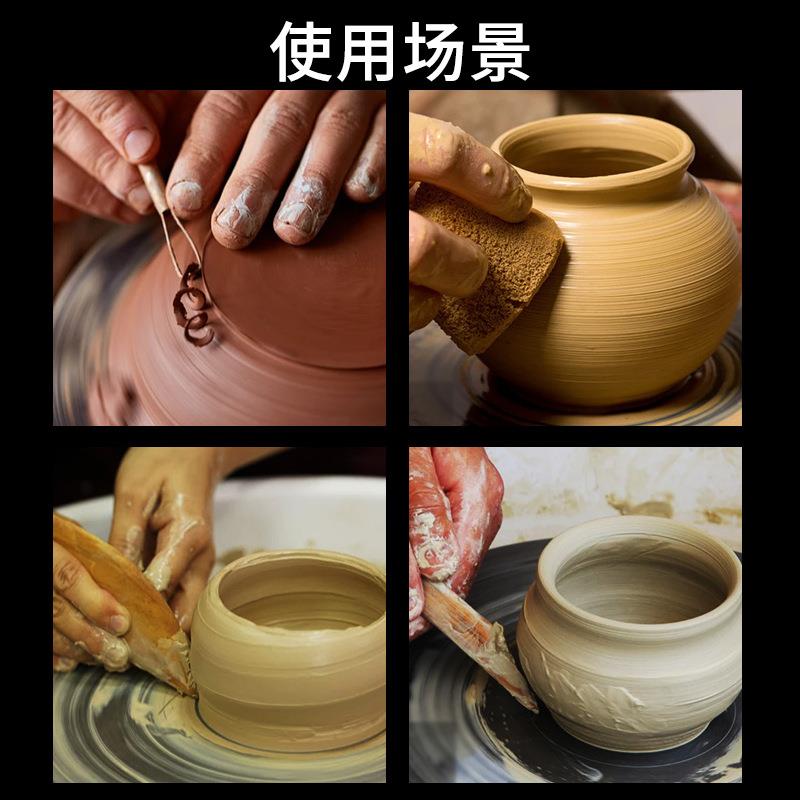 使用场景