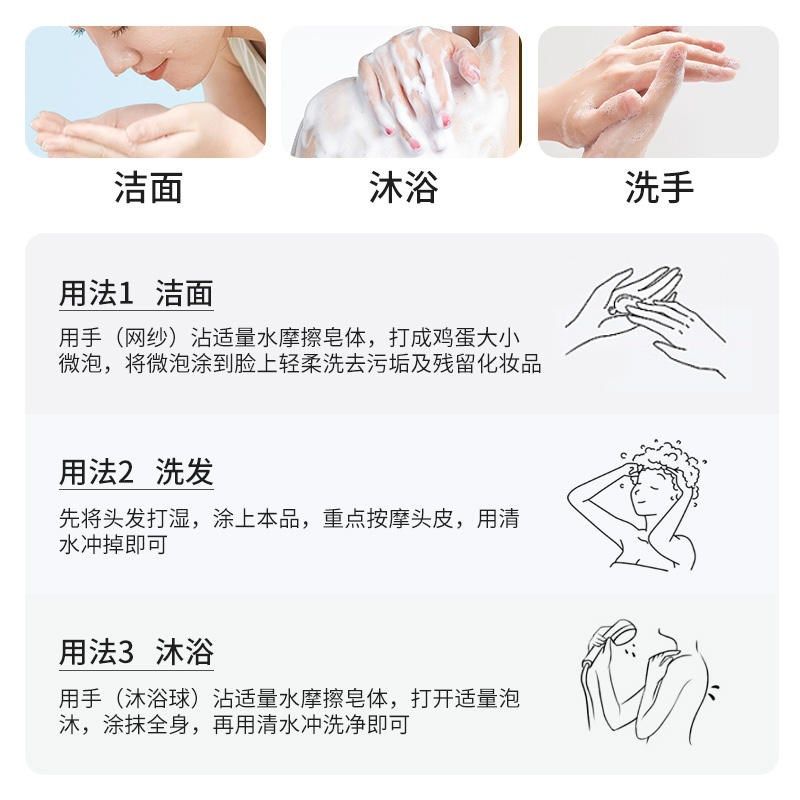 洁面

沐浴

洗手

用法1 洁面

用手（网纱）沾适量水摩擦皂体，打成鸡蛋大小微泡，将微泡涂到脸上轻柔洗去污垢及残留化妆品

用法2 洗发

先将头发打湿，涂上本品，重点按摩头皮，用清水冲掉即可

用法3 沐浴

用手（沐浴球）沾适量水摩擦皂体，打开适量泡沫，涂抹全身，再用清水冲洗净即可