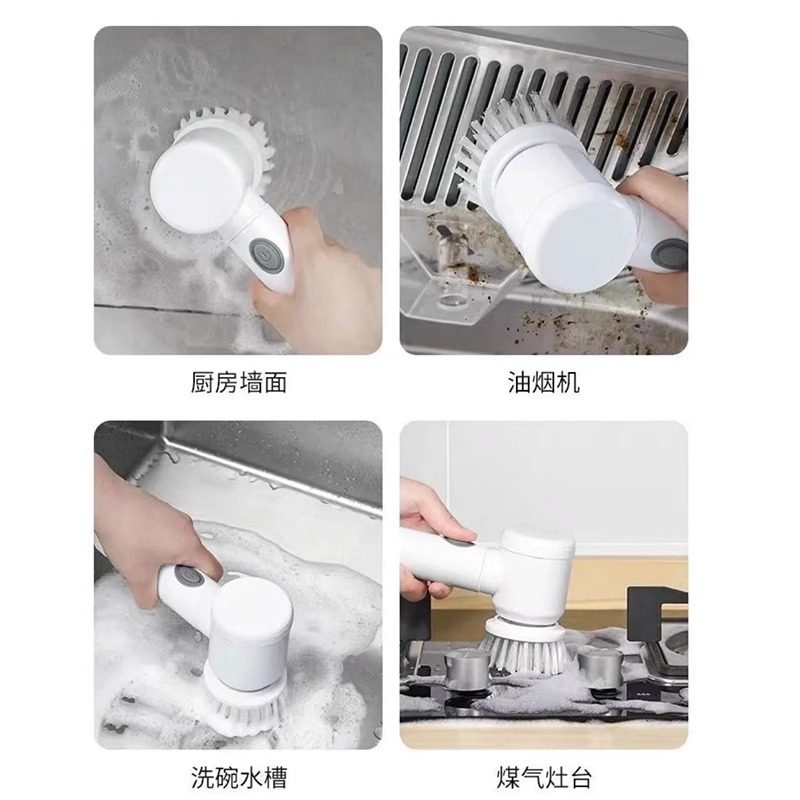 厨房墙面

油烟机

洗碗水槽

煤气灶台