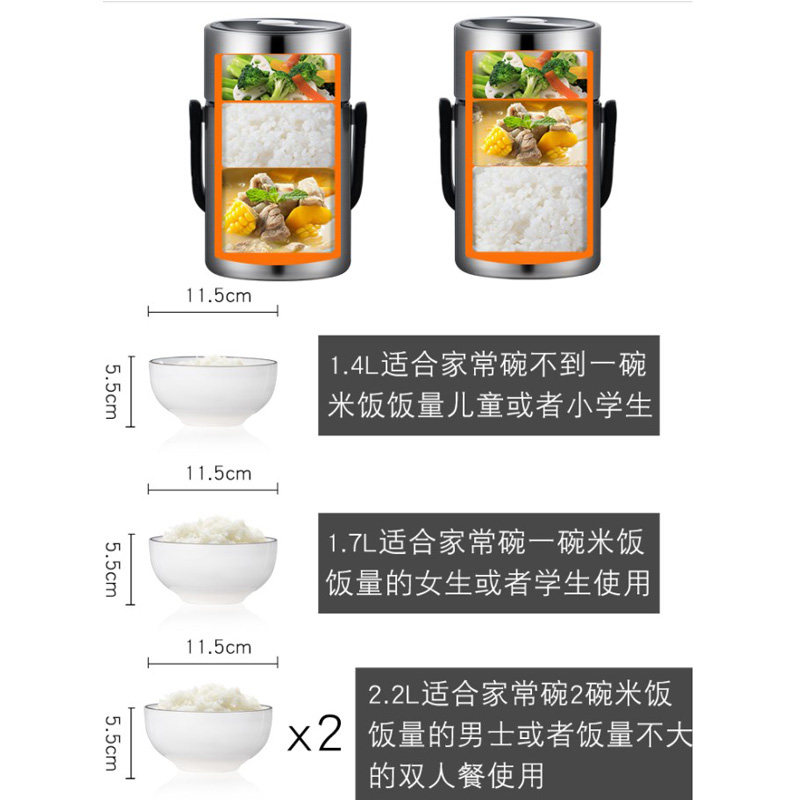 11.5cm

5.5cm

1.4L适合家常碗不到一碗米饭饭量儿童或者小学生

11.5cm

5.5cm

1.7L适合家常碗一碗米饭饭量的女生或者学生使用

11.5cm

5.5cm

x2

2.2L适合家常碗2碗米饭饭量的男士或者饭量不大的双人餐使用