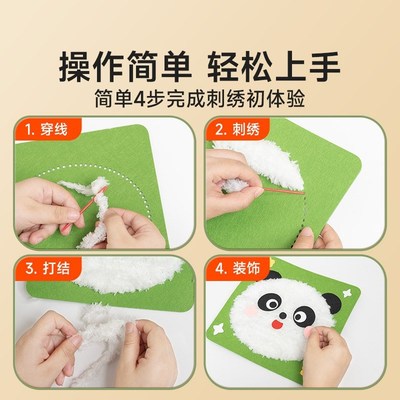 操作简单 轻松上手
简单4步完成刺绣初体验

1. 穿线

2. 刺绣

3. 打结

4. 装饰