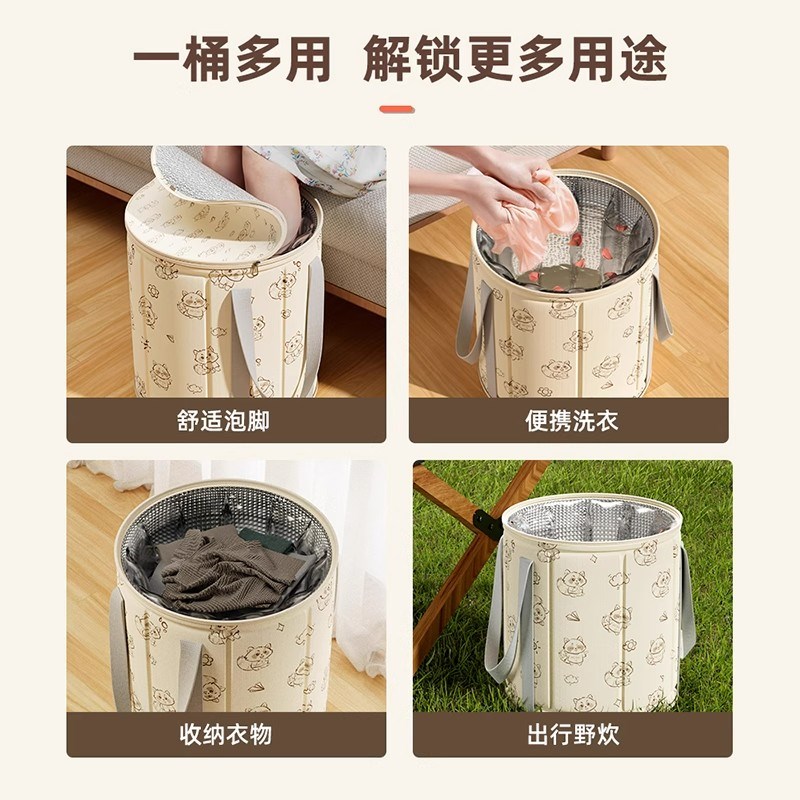 一桶多用 解锁更多用途

舒适泡脚

便携洗衣

收纳衣物

出行野炊