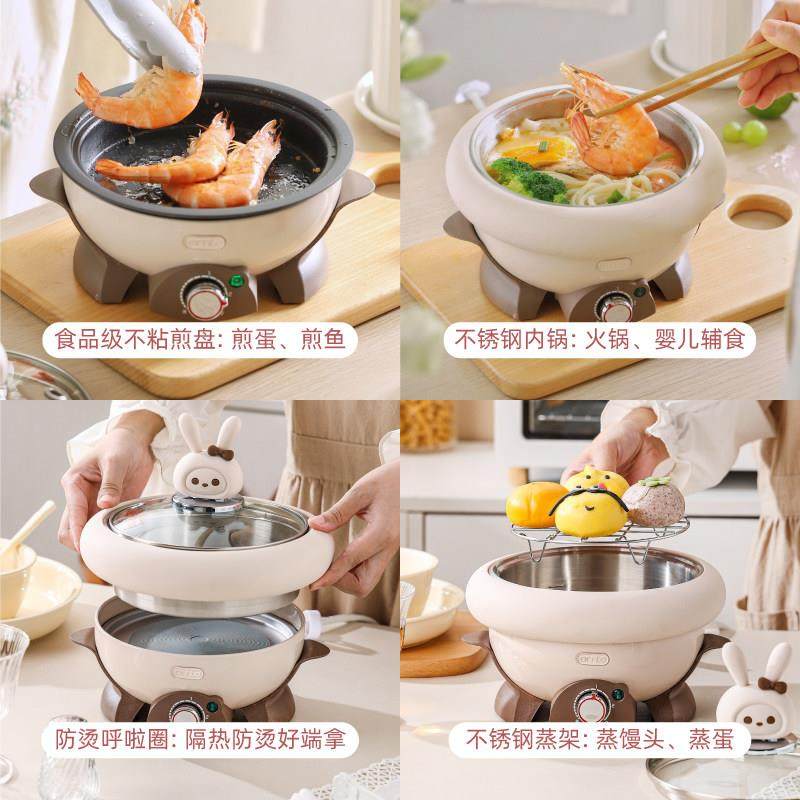 食品级不粘煎盘: 煎蛋、煎鱼

不锈钢内锅: 火锅、婴儿辅食

防烫呼啦圈: 隔热防烫好端拿

不锈钢蒸架: 蒸馒头、蒸蛋